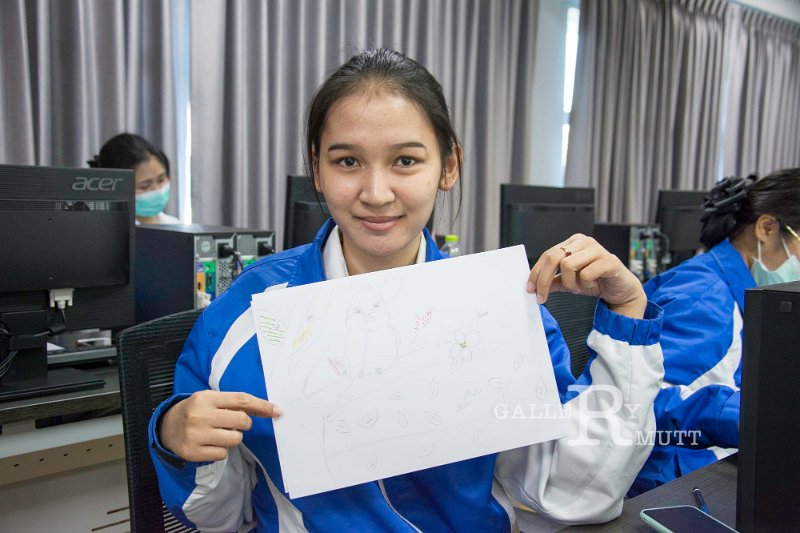 acer

GALLERY RMUTT