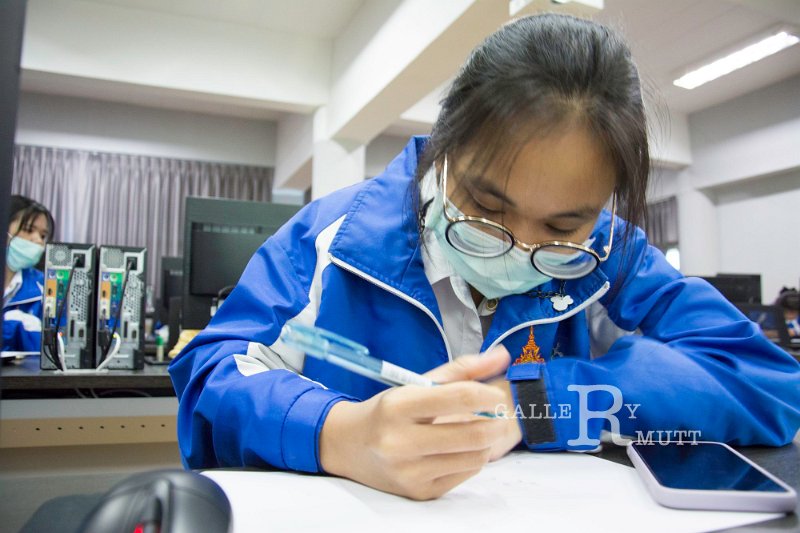 GALLERY RMUTT