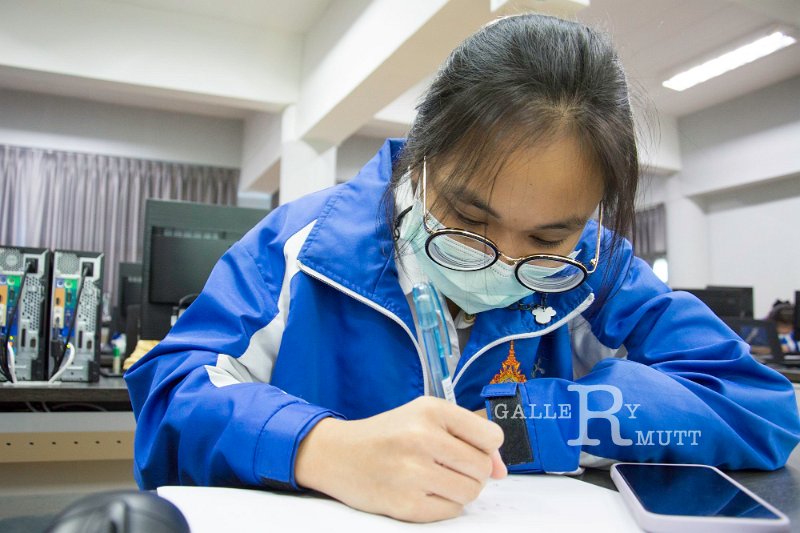 GALLERY RMUTT