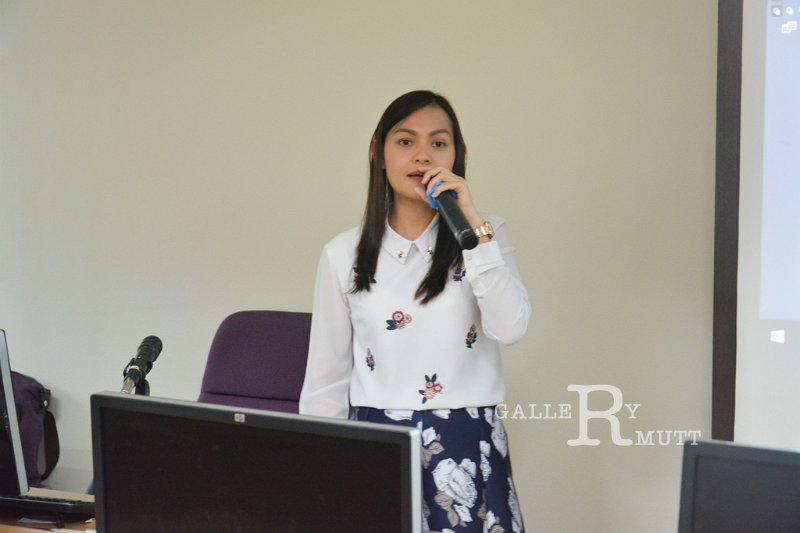 GALLERY RMUTT