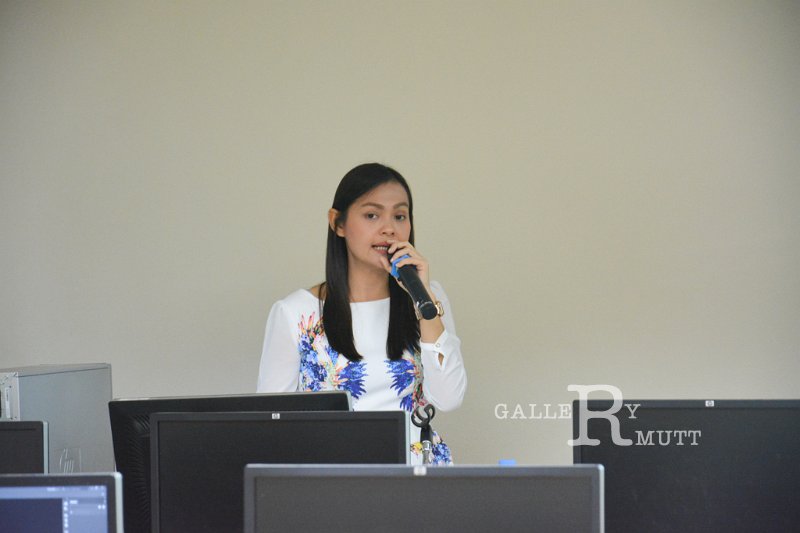 GALLERY RMUTT