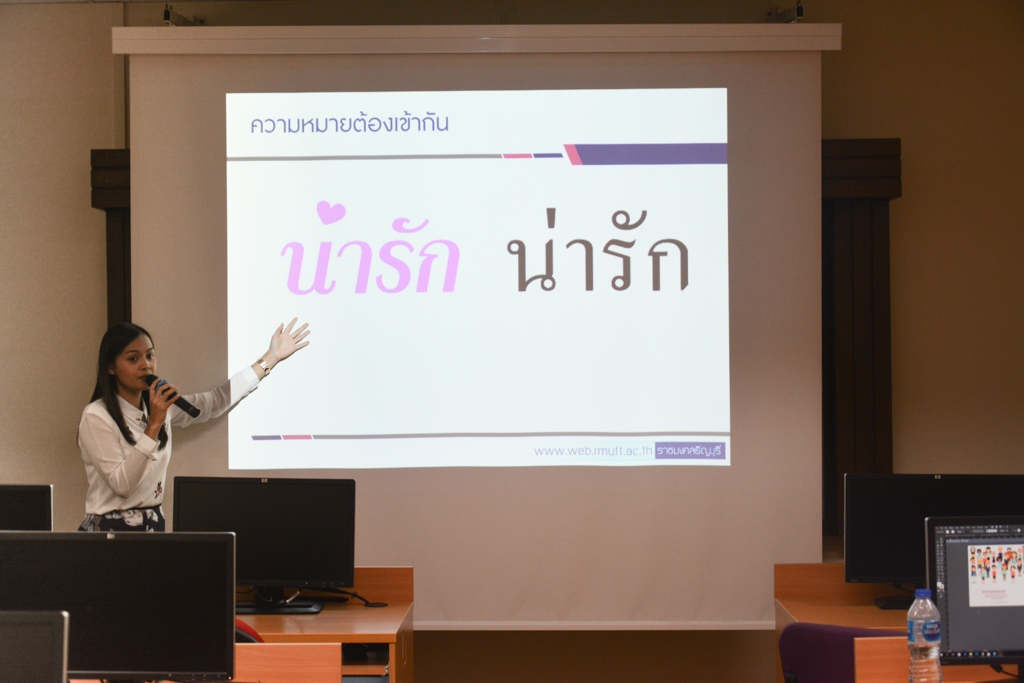 ความหมายต้องเข้ากัน

น่ารัก น่ารัก

www.web.rmutt.ac.th ราชมงคลธัญบุรี