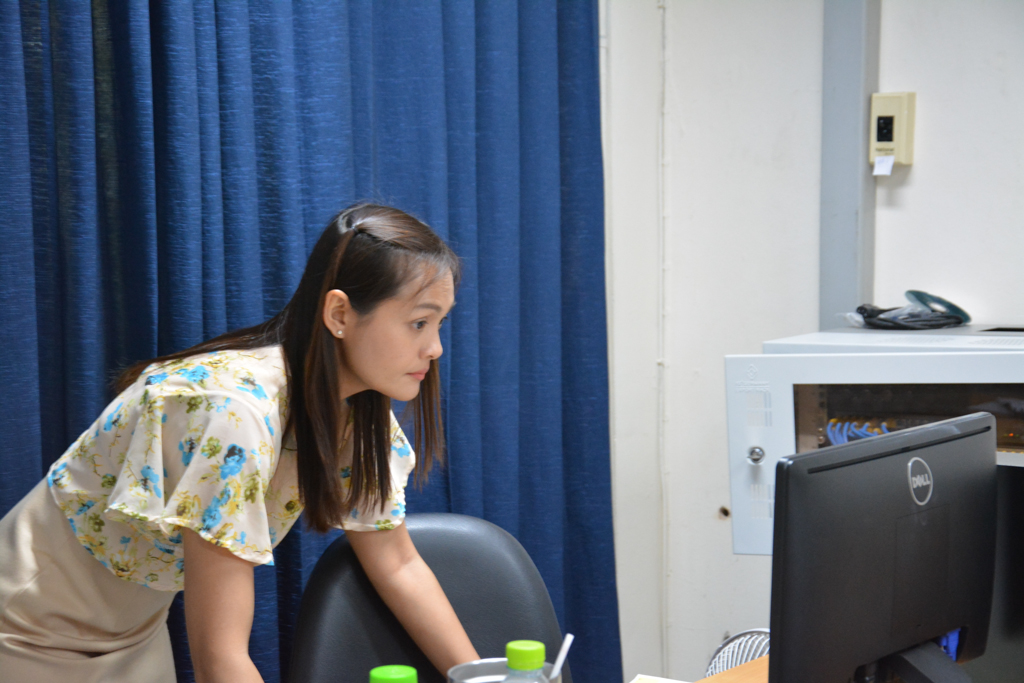 DELL