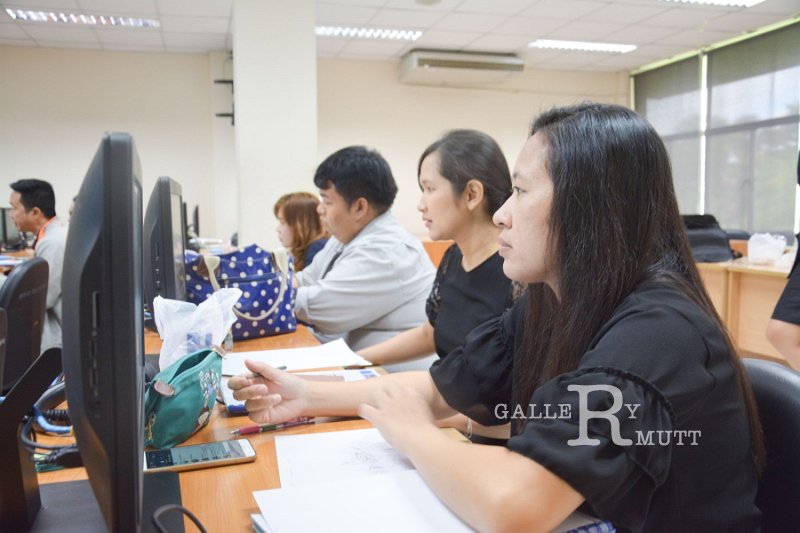 GALLERY RMUTT