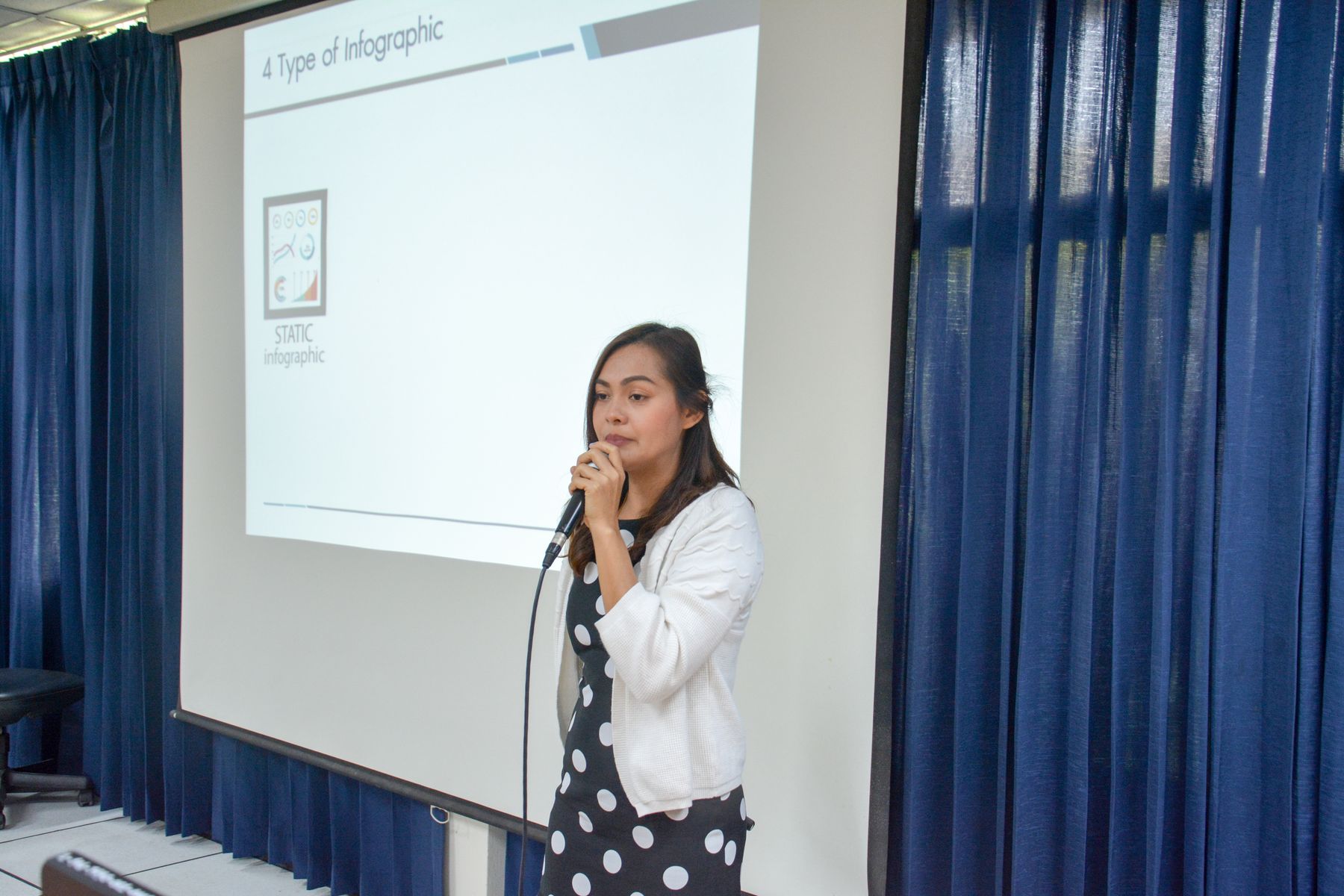 4 Type of Infographic

STATIC
infographic