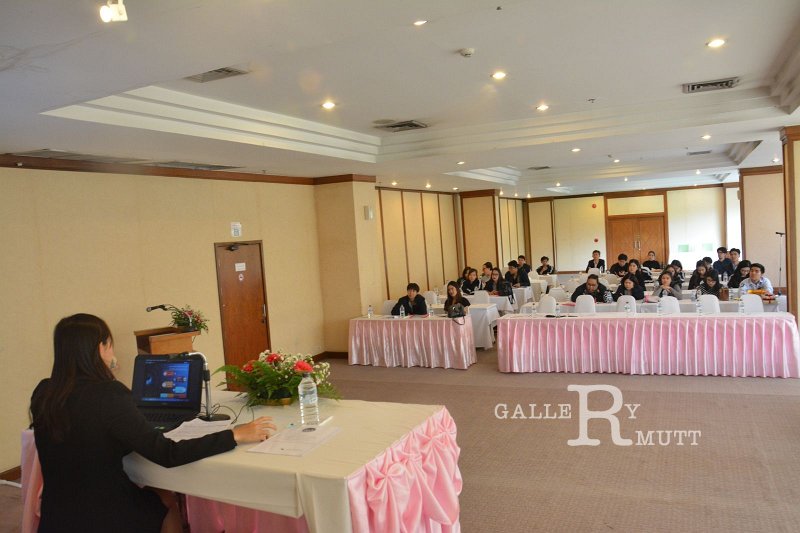 GALLERY RMUTT