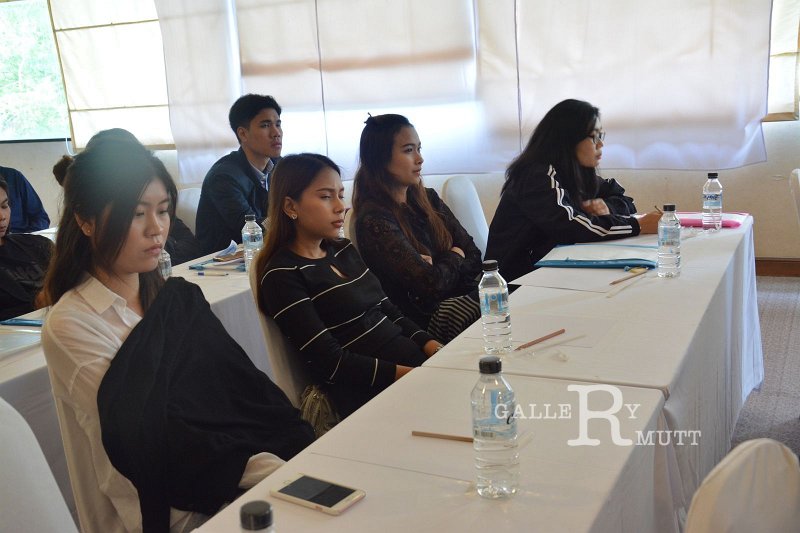 GALLERY RMUTT