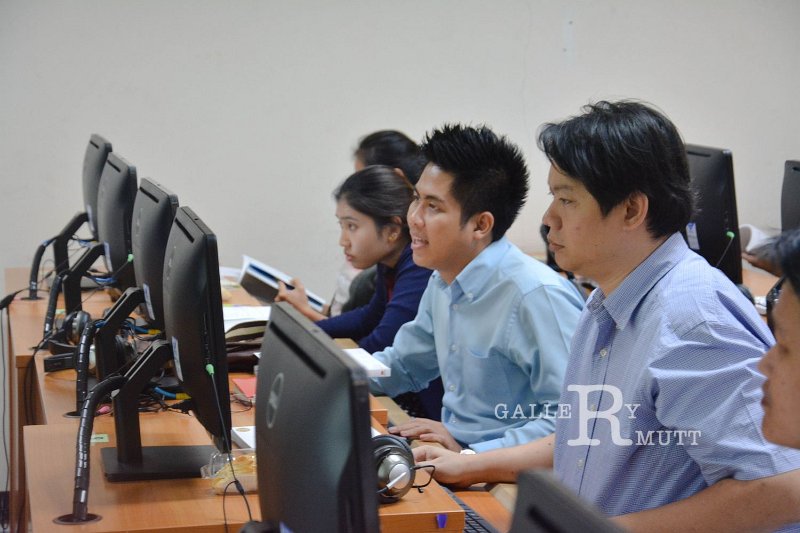 GALLERY
RMUTT