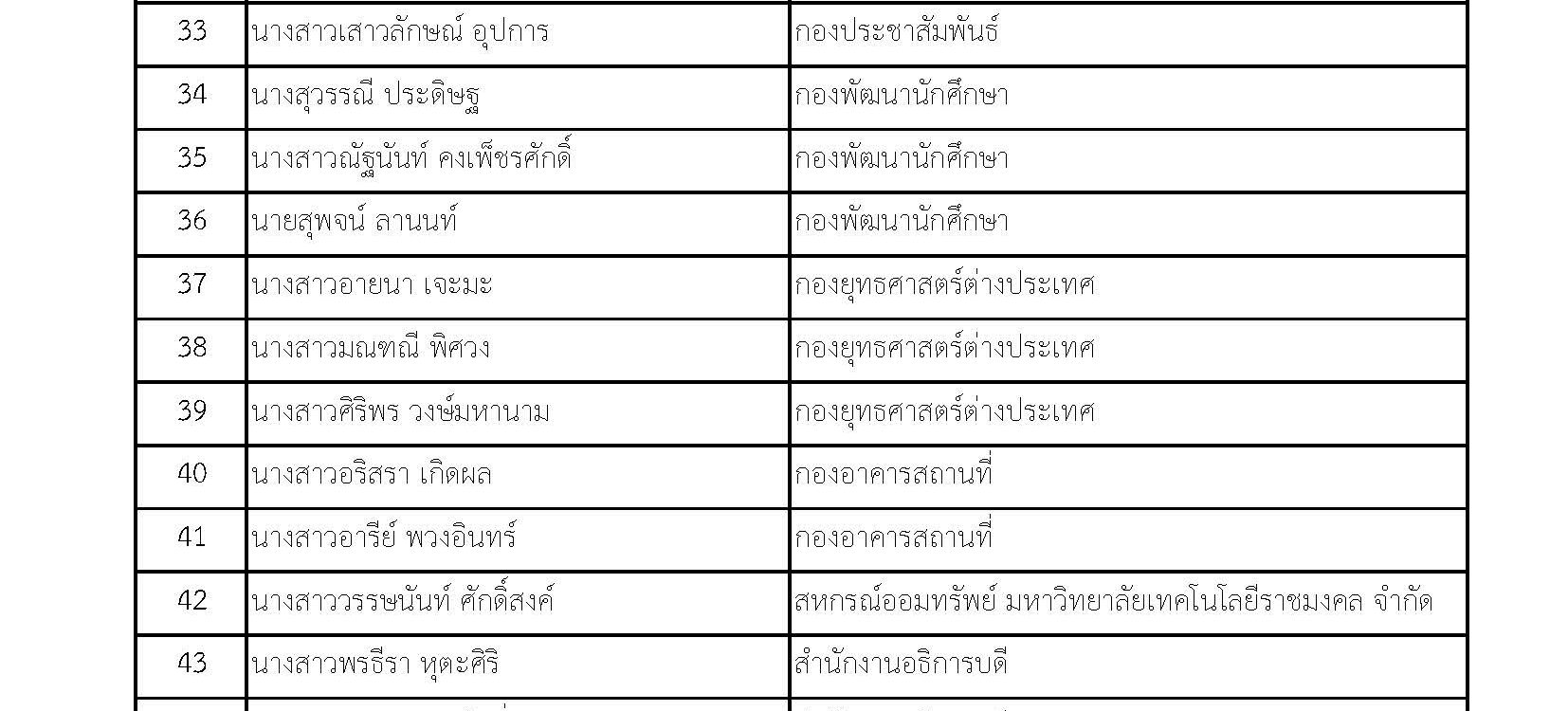 | 33 | นางสาวเสาวลักษณ์ อุปการ | กองประชาสัมพันธ์ |
|---|---|---|
| 34 | นางสุวรรณี ประดิษฐ | กองพัฒนานักศึกษา |
| 35 | นางสาวณัฐนันท์ คงเพ็ชรศักดิ์ | กองพัฒนานักศึกษา |
| 36 | นายสุพจน์ ลานนท์ | กองพัฒนานักศึกษา |
| 37 | นางสาวอายนา เจะมะ | กองยุทธศาสตร์ต่างประเทศ |
| 38 | นางสาวมณฑณี พิศวง | กองยุทธศาสตร์ต่างประเทศ |
| 39 | นางสาวศิริพร วงษ์มหานาม | กองยุทธศาสตร์ต่างประเทศ |
| 40 | นางสาวอริสรา เกิดผล | กองอาคารสถานที่ |
| 41 | นางสาวอารีย์ พวงอินทร์ | กองอาคารสถานที่ |
| 42 | นางสาววรรษนันท์ ศักดิ์สงค์ | สหกรณ์ออมทรัพย์ มหาวิทยาลัยเทคโนโลยีราชมงคล จำกัด |
| 43 | นางสาวพรธีรา หุตะศิริ | สำนักงานอธิการบดี |