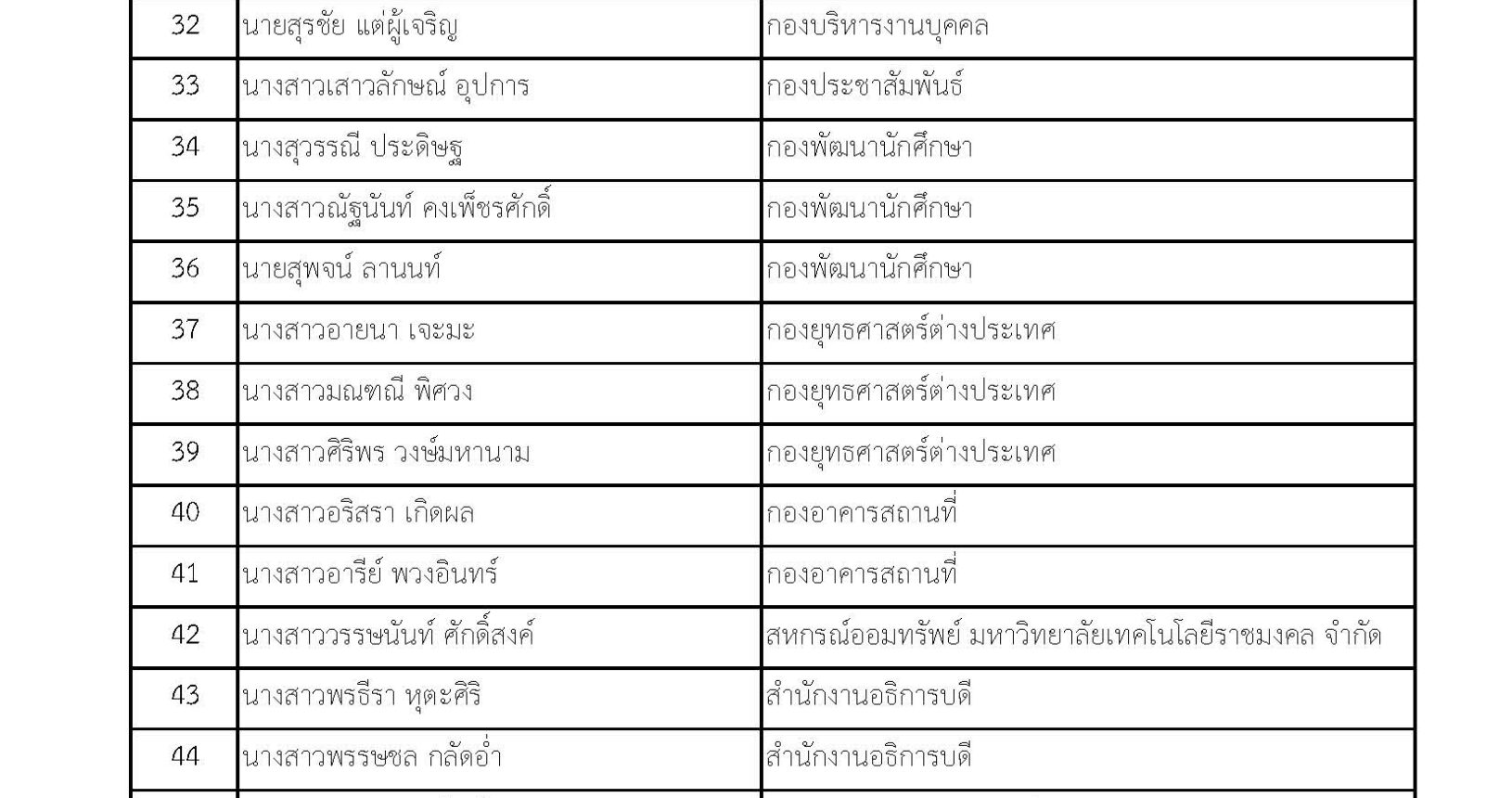 | 32 | นายสุรชัย แต่ผู้เจริญ | กองบริหารงานบุคคล |
|---|---|---|
| 33 | นางสาวเสาวลักษณ์ อุปการ | กองประชาสัมพันธ์ |
| 34 | นางสุวรรณี ประดิษฐ | กองพัฒนานักศึกษา |
| 35 | นางสาวณัฐนันท์ คงเพ็ชรศักดิ์ | กองพัฒนานักศึกษา |
| 36 | นายสุพจน์ ลานนท์ | กองพัฒนานักศึกษา |
| 37 | นางสาวอายนา เจะมะ | กองยุทธศาสตร์ต่างประเทศ |
| 38 | นางสาวมณฑณี พิศวง | กองยุทธศาสตร์ต่างประเทศ |
| 39 | นางสาวศิริพร วงษ์มหานาม | กองยุทธศาสตร์ต่างประเทศ |
| 40 | นางสาวอริสรา เกิดผล | กองอาคารสถานที่ |
| 41 | นางสาวอารีย์ พวงอินทร์ | กองอาคารสถานที่ |
| 42 | นางสาววรรษนันท์ ศักดิ์สงค์ | สหกรณ์ออมทรัพย์ มหาวิทยาลัยเทคโนโลยีราชมงคล จำกัด |
| 43 | นางสาวพรธีรา หุตะศิริ | สำนักงานอธิการบดี |
| 44 | นางสาวพรรษชล กลัดอ่ำ | สำนักงานอธิการบดี |