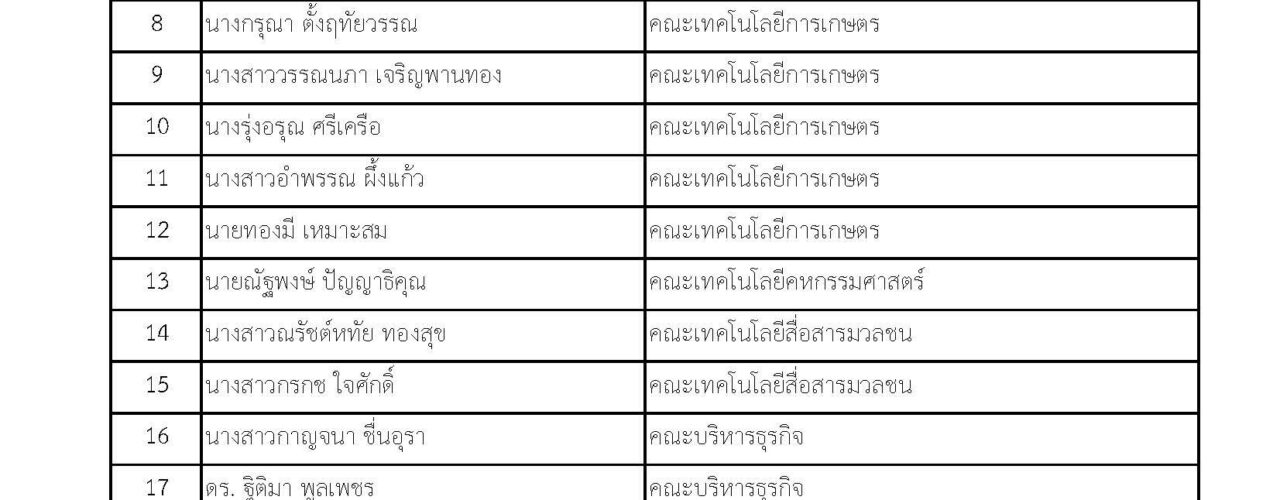 | 8 | นางกรุณา ตั้งฤทัยวรรณ | คณะเทคโนโลยีการเกษตร |
|---|---|---|
| 9 | นางสาววรรณนภา เจริญพานทอง | คณะเทคโนโลยีการเกษตร |
| 10 | นางรุ่งอรุณ ศรีเครือ | คณะเทคโนโลยีการเกษตร |
| 11 | นางสาวอำพรรณ ผึ้งแก้ว | คณะเทคโนโลยีการเกษตร |
| 12 | นายทองมี เหมาะสม | คณะเทคโนโลยีการเกษตร |
| 13 | นายณัฐพงษ์ ปัญญาธิคุณ | คณะเทคโนโลยีคหกรรมศาสตร์ |
| 14 | นางสาวณรัชต์หทัย ทองสุข | คณะเทคโนโลยีสื่อสารมวลชน |
| 15 | นางสาวกรกช ใจศักดิ์ | คณะเทคโนโลยีสื่อสารมวลชน |
| 16 | นางสาวกาญจนา ชื่นอุรา | คณะบริหารธุรกิจ |
| 17 | ดร. ฐิติมา พูลเพชร | คณะบริหารธุรกิจ |