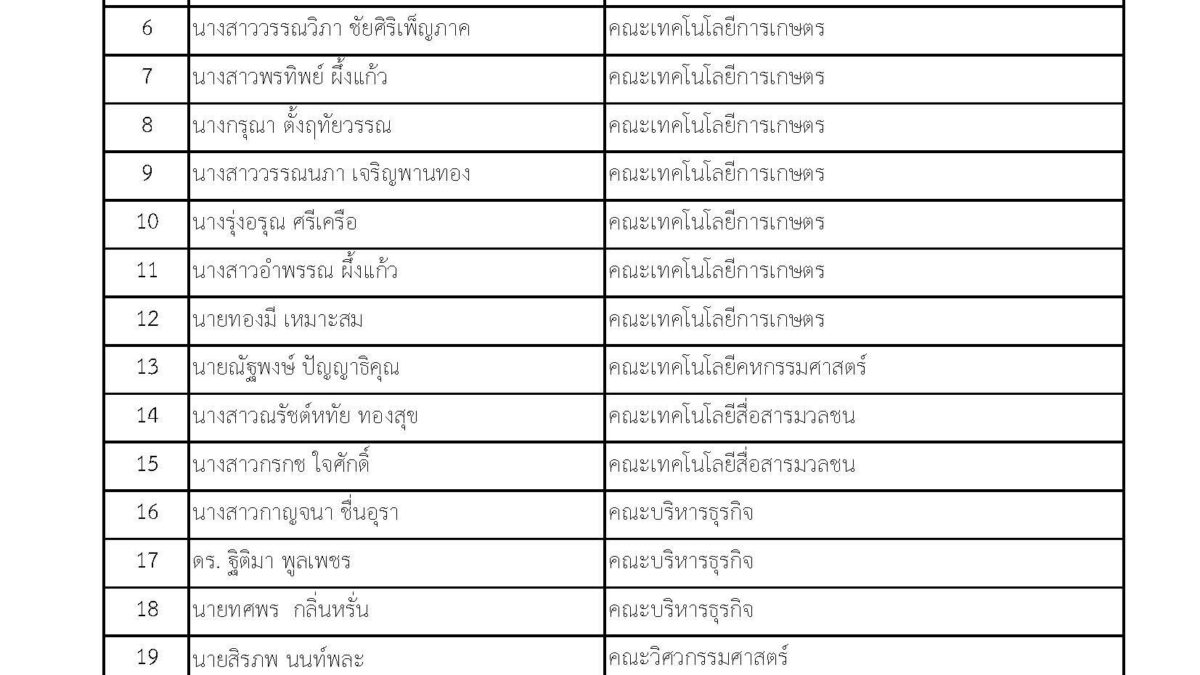 | 6 | นางสาววรรณวิภา ชัยศิริเพ็ญภาค | คณะเทคโนโลยีการเกษตร |
|---|---|---|
| 7 | นางสาวพรทิพย์ ผึ้งแก้ว | คณะเทคโนโลยีการเกษตร |
| 8 | นางกรุณา ตั้งฤทัยวรรณ | คณะเทคโนโลยีการเกษตร |
| 9 | นางสาววรรณนภา เจริญพานทอง | คณะเทคโนโลยีการเกษตร |
| 10 | นางรุ่งอรุณ ศรีเครือ | คณะเทคโนโลยีการเกษตร |
| 11 | นางสาวอำพรรณ ผึ้งแก้ว | คณะเทคโนโลยีการเกษตร |
| 12 | นายทองมี เหมาะสม | คณะเทคโนโลยีการเกษตร |
| 13 | นายณัฐพงษ์ ปัญญาธิคุณ | คณะเทคโนโลยีคหกรรมศาสตร์ |
| 14 | นางสาวณรัชต์หทัย ทองสุข | คณะเทคโนโลยีสื่อสารมวลชน |
| 15 | นางสาวกรกช ใจศักดิ์ | คณะเทคโนโลยีสื่อสารมวลชน |
| 16 | นางสาวกาญจนา ชื่นอุรา | คณะบริหารธุรกิจ |
| 17 | ดร. ฐิติมา พูลเพชร | คณะบริหารธุรกิจ |
| 18 | นายทศพร กลิ่นหรั่น | คณะบริหารธุรกิจ |
| 19 | นายสิรภพ นนท์พละ | คณะวิศวกรรมศาสตร์ |