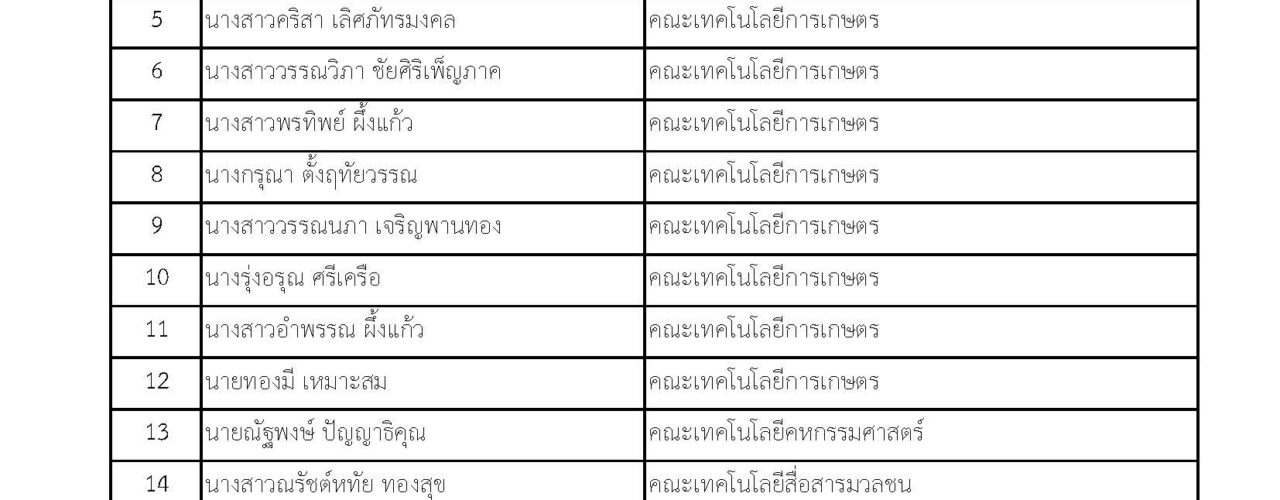 | 5 | นางสาวคริสา เลิศภัทรมงคล | คณะเทคโนโลยีการเกษตร |
|---|---|---|
| 6 | นางสาววรรณวิภา ชัยศิริเพ็ญภาค | คณะเทคโนโลยีการเกษตร |
| 7 | นางสาวพรทิพย์ ผึ้งแก้ว | คณะเทคโนโลยีการเกษตร |
| 8 | นางกรุณา ตั้งฤทัยวรรณ | คณะเทคโนโลยีการเกษตร |
| 9 | นางสาววรรณนภา เจริญพานทอง | คณะเทคโนโลยีการเกษตร |
| 10 | นางรุ่งอรุณ ศรีเครือ | คณะเทคโนโลยีการเกษตร |
| 11 | นางสาวอำพรรณ ผึ้งแก้ว | คณะเทคโนโลยีการเกษตร |
| 12 | นายทองมี เหมาะสม | คณะเทคโนโลยีการเกษตร |
| 13 | นายณัฐพงษ์ ปัญญาธิคุณ | คณะเทคโนโลยีคหกรรมศาสตร์ |
| 14 | นางสาวณรัชต์หทัย ทองสุข | คณะเทคโนโลยีสื่อสารมวลชน |