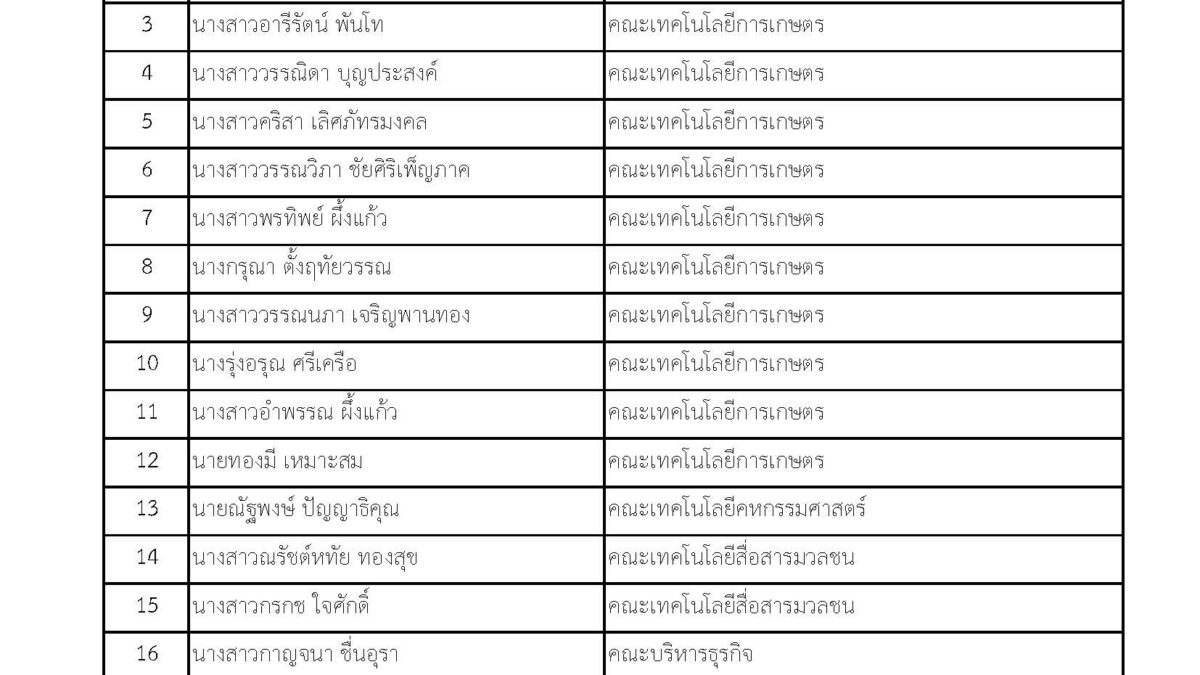 | 3 | นางสาวอารีรัตน์ พันโท | คณะเทคโนโลยีการเกษตร |
|---|---|---|
| 4 | นางสาววรรณิดา บุญประสงค์ | คณะเทคโนโลยีการเกษตร |
| 5 | นางสาวคริสา เลิศภัทรมงคล | คณะเทคโนโลยีการเกษตร |
| 6 | นางสาววรรณวิภา ชัยศิริเพ็ญภาค | คณะเทคโนโลยีการเกษตร |
| 7 | นางสาวพรทิพย์ ผึ้งแก้ว | คณะเทคโนโลยีการเกษตร |
| 8 | นางกรุณา ตั้งฤทัยวรรณ | คณะเทคโนโลยีการเกษตร |
| 9 | นางสาววรรณนภา เจริญพานทอง | คณะเทคโนโลยีการเกษตร |
| 10 | นางรุ่งอรุณ ศรีเครือ | คณะเทคโนโลยีการเกษตร |
| 11 | นางสาวอำพรรณ ผึ้งแก้ว | คณะเทคโนโลยีการเกษตร |
| 12 | นายทองมี เหมาะสม | คณะเทคโนโลยีการเกษตร |
| 13 | นายณัฐพงษ์ ปัญญาธิคุณ | คณะเทคโนโลยีคหกรรมศาสตร์ |
| 14 | นางสาวณรัชต์หทัย ทองสุข | คณะเทคโนโลยีสื่อสารมวลชน |
| 15 | นางสาวกรกช ใจศักดิ์ | คณะเทคโนโลยีสื่อสารมวลชน |
| 16 | นางสาวกาญจนา ชื่นอุรา | คณะบริหารธุรกิจ |