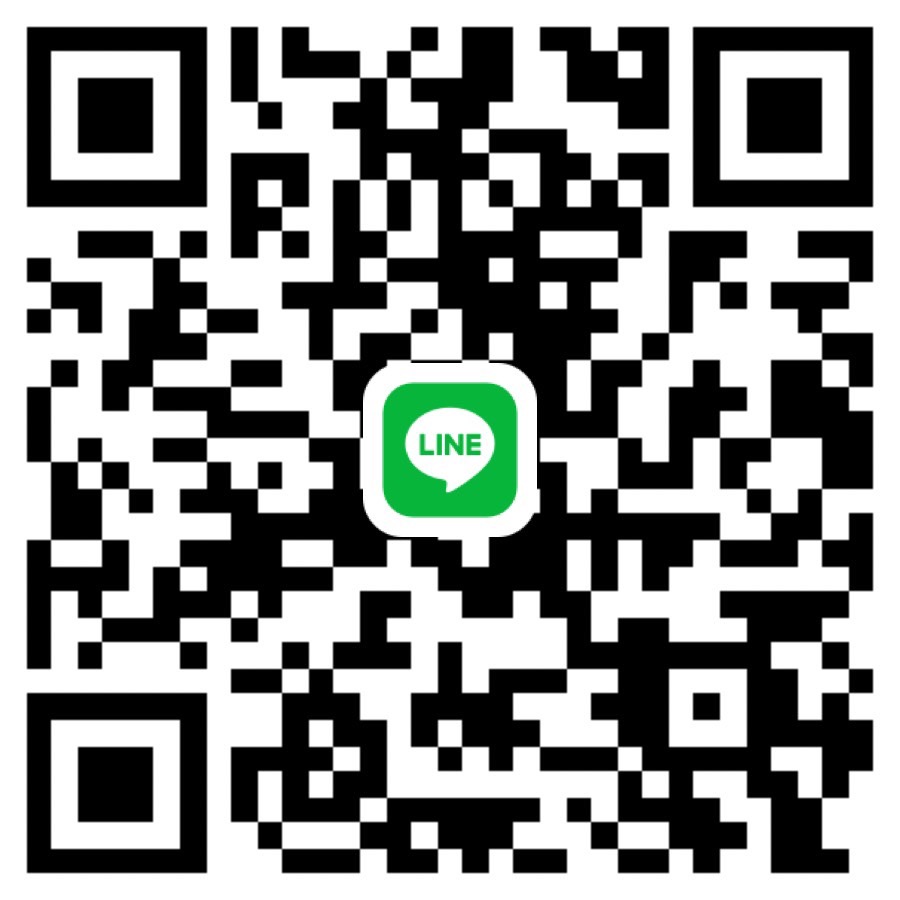 LINE