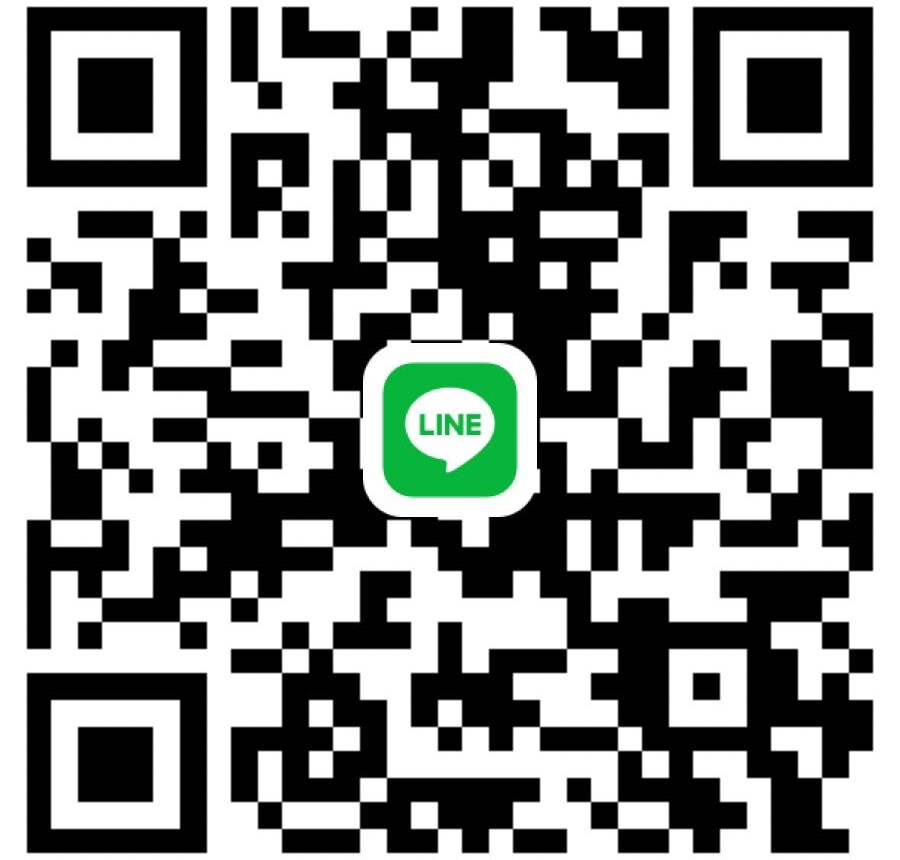 LINE