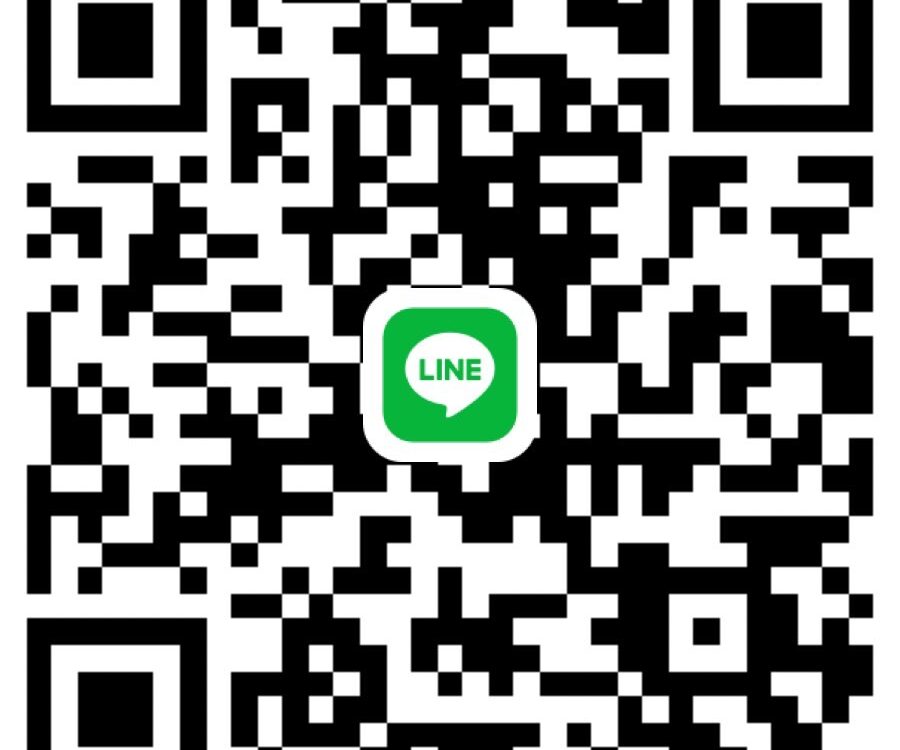 LINE