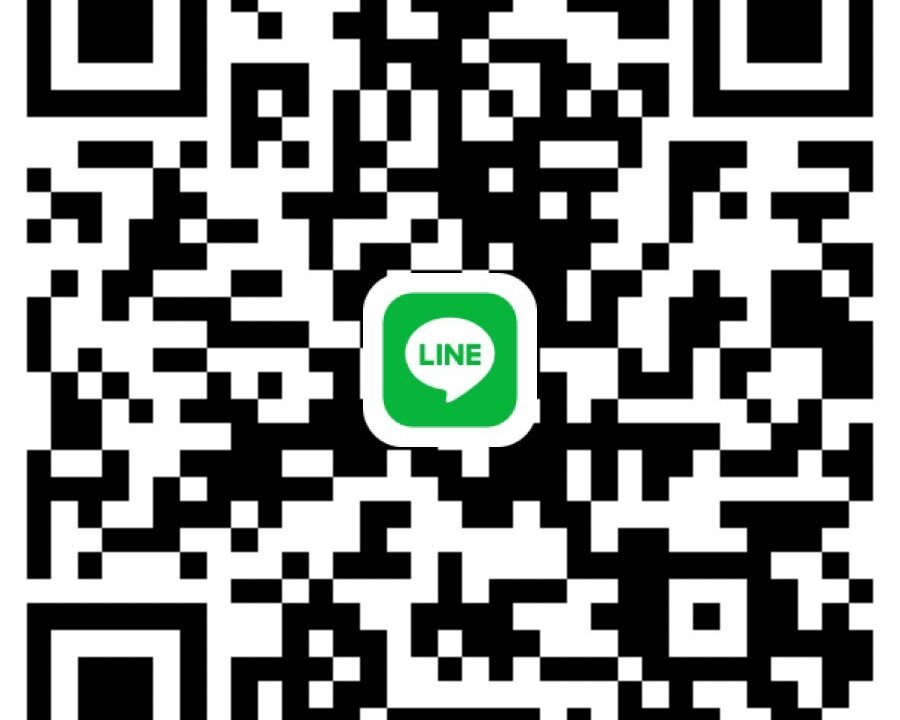 LINE