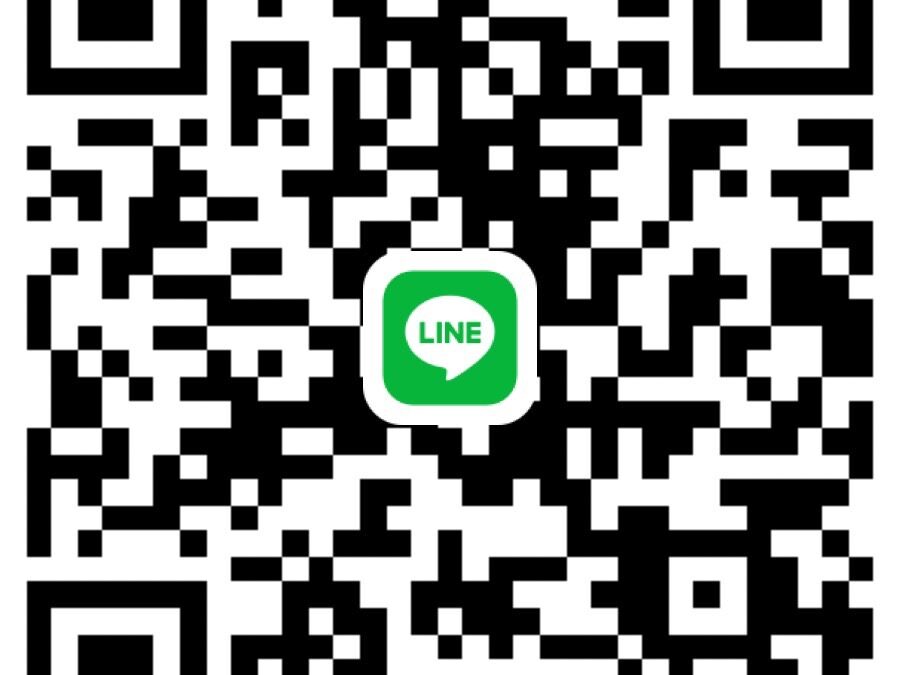 LINE