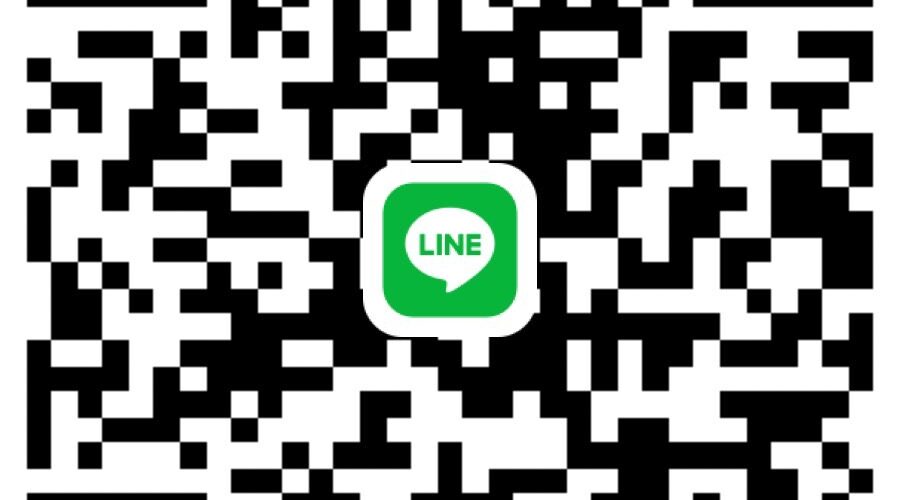 LINE