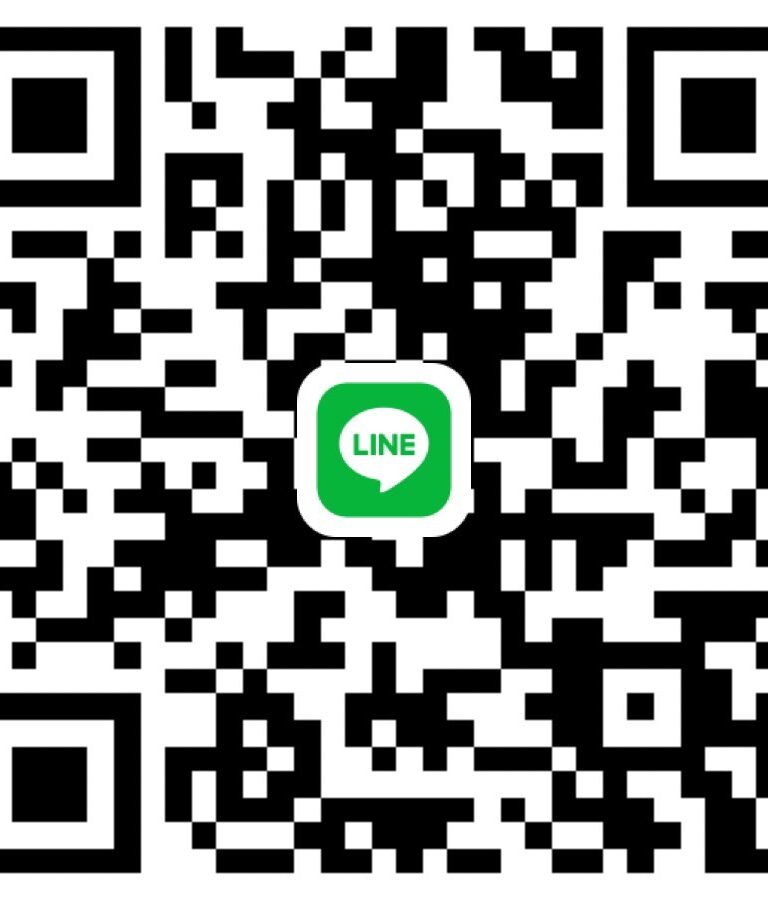 LINE