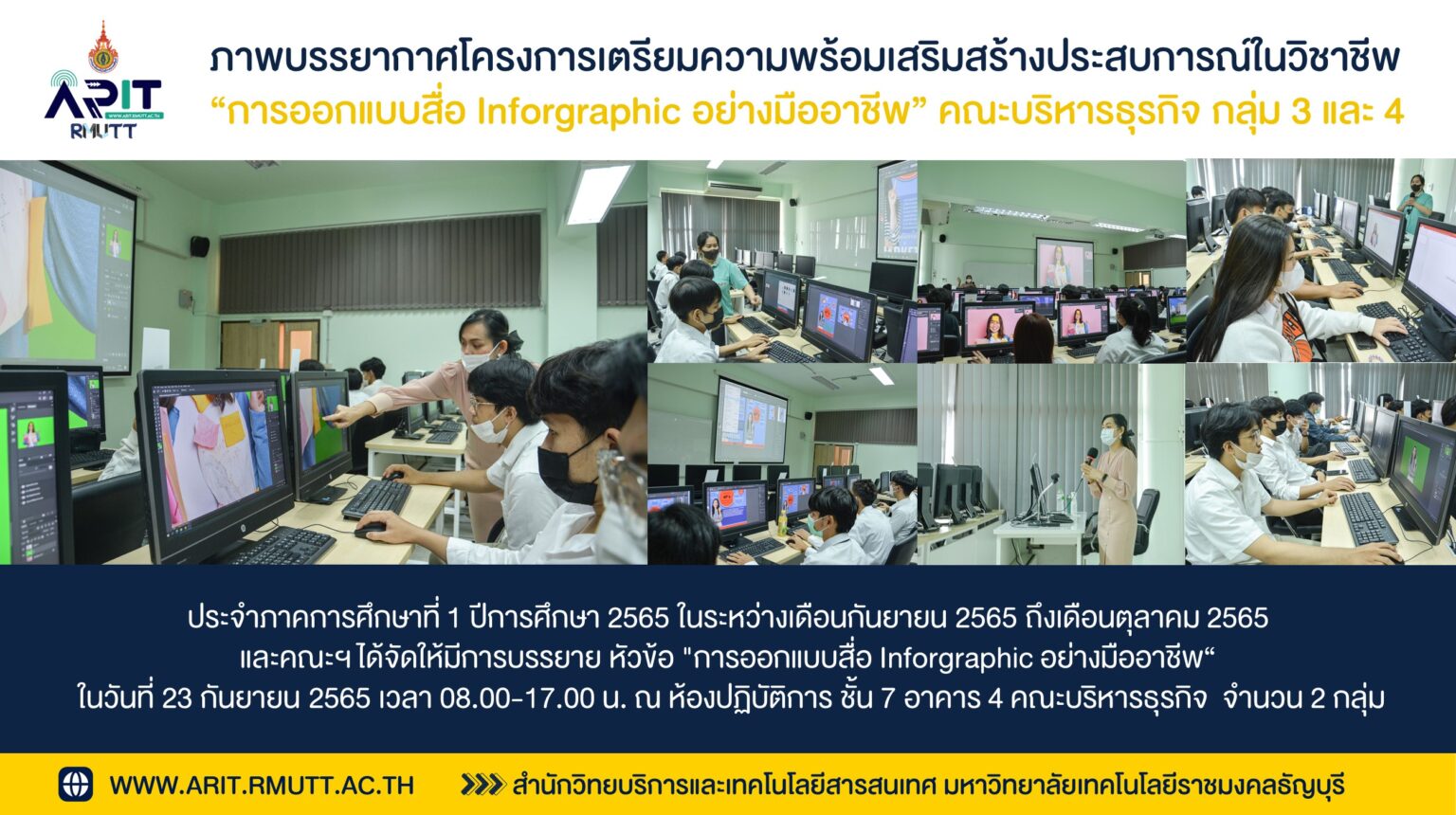 ARIT
WWW.ARIT.RMUTT.AC.TH
RMUTT

ภาพบรรยากาศโครงการเตรียมความพร้อมเสริมสร้างประสบการณ์ในวิชาชีพ
“การออกแบบสื่อ Inforgraphic อย่างมืออาชีพ” คณะบริหารธุรกิจ กลุ่ม 3 และ 4

ประจำภาคการศึกษาที่ 1 ปีการศึกษา 2565 ในระหว่างเดือนกันยายน 2565 ถึงเดือนตุลาคม 2565 และคณะฯ ได้จัดให้มีการบรรยาย หัวข้อ "การออกแบบสื่อ Inforgraphic อย่างมืออาชีพ“ ในวันที่ 23 กันยายน 2565 เวลา 08.00-17.00 น. ณ ห้องปฏิบัติการ ชั้น 7 อาคาร 4 คณะบริหารธุรกิจ จำนวน 2 กลุ่ม

WWW.ARIT.RMUTT.AC.TH
สำนักวิทยบริการและเทคโนโลยีสารสนเทศ มหาวิทยาลัยเทคโนโลยีราชมงคลธัญบุรี