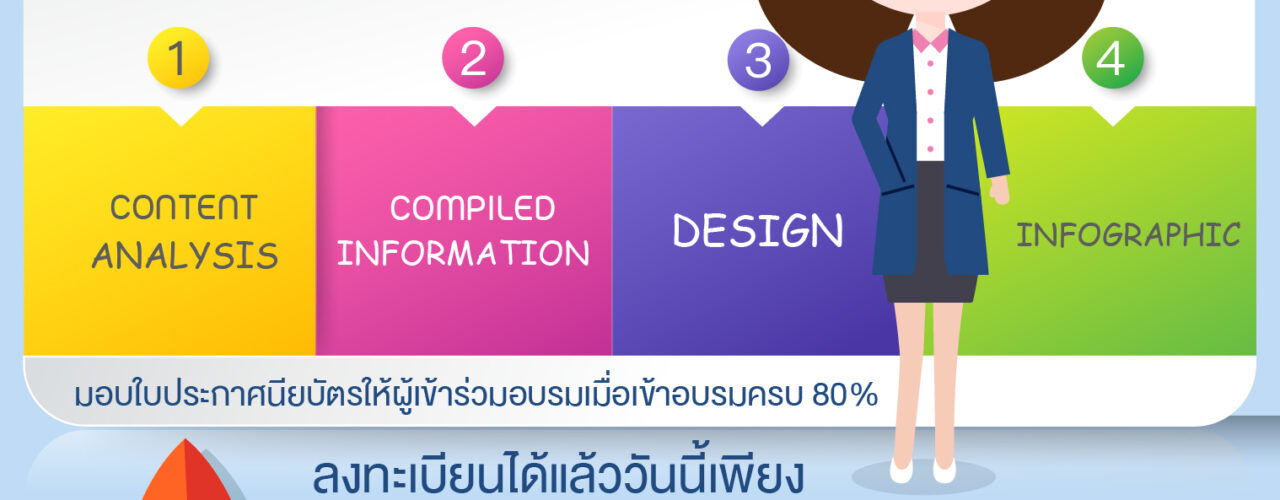 1

2

3

4

CONTENT ANALYSIS

COMPILED INFORMATION

DESIGN

INFOGRAPHIC

มอบใบประกาศนียบัตรให้ผู้เข้าร่วมอบรมเมื่อเข้าอบรมครบ 80%

ลงทะเบียนได้แล้ววันนี้เพียง