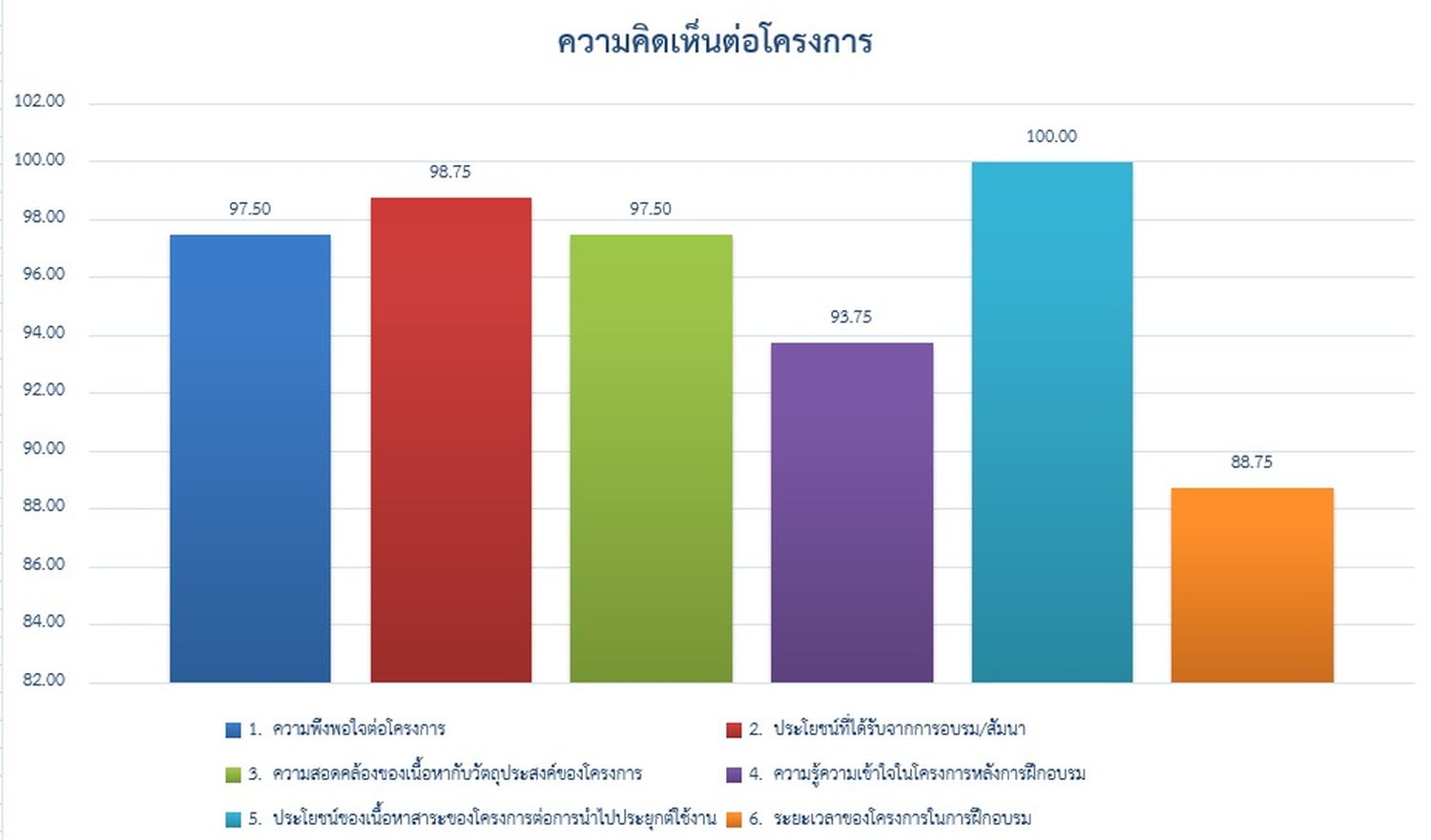 ความคิดเห็นต่อโครงการ

102.00
100.00
98.00
96.00
94.00
92.00
90.00
88.00
86.00
84.00
82.00

97.50
98.75
97.50
93.75
100.00
88.75

1. ความพึงพอใจต่อโครงการ
2. ประโยชน์ที่ได้รับจากการอบรม/สัมนา
3. ความสอดคล้องของเนื้อหากับวัตถุประสงค์ของโครงการ
4. ความรู้ความเข้าใจในโครงการหลังการฝึกอบรม
5. ประโยชน์ของเนื้อหาสาระของโครงการต่อการนำไปประยุกต์ใช้งาน
6. ระยะเวลาของโครงการในการฝึกอบรม