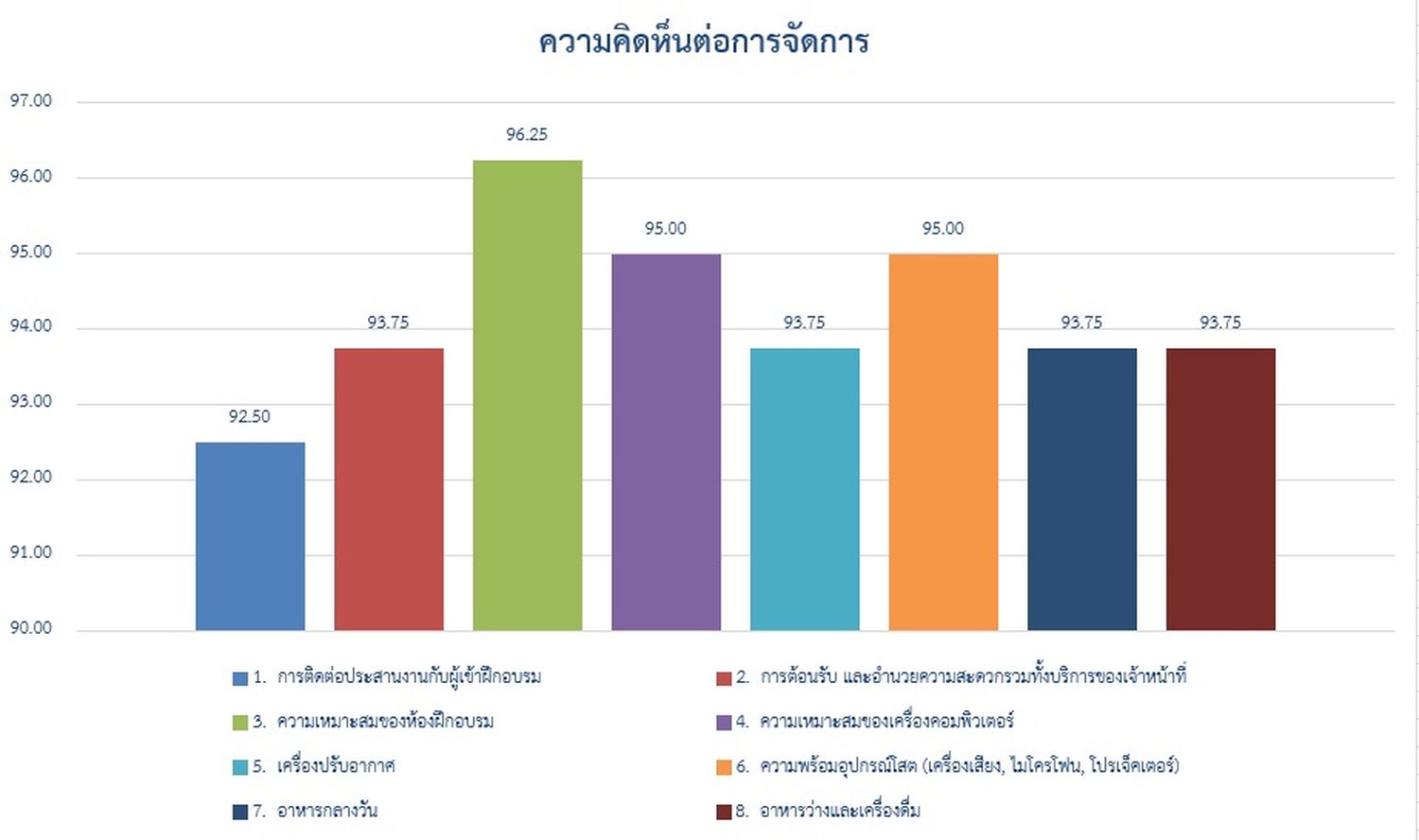 ความคิดเห็นต่อการจัดการ

97.00
96.00
95.00
94.00
93.00
92.00
91.00
90.00

92.50
93.75
96.25
95.00
93.75
95.00
93.75
93.75

1. การติดต่อประสานงานกับผู้เข้าฝึกอบรม
2. การต้อนรับ และอำนวยความสะดวกรวมทั้งบริการของเจ้าหน้าที่
3. ความเหมาะสมของห้องฝึกอบรม
4. ความเหมาะสมของเครื่องคอมพิวเตอร์
5. เครื่องปรับอากาศ
6. ความพร้อมอุปกรณ์โสต (เครื่องเสียง, ไมโครโฟน, โปรเจ็คเตอร์)
7. อาหารกลางวัน
8. อาหารว่างและเครื่องดื่ม