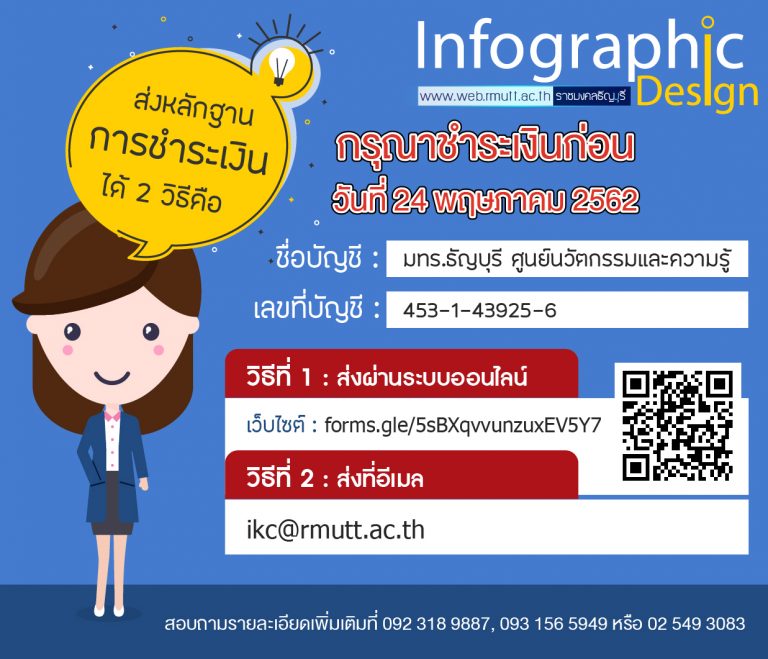 ส่งหลักฐาน
การชำระเงิน
ได้ 2 วิธีคือ

Infographic Design
www.web.rmutt.ac.th ราชมงคลธัญบุรี

กรุณาชำระเงินก่อน
วันที่ 24 พฤษภาคม 2562

ชื่อบัญชี : มทร.ธัญบุรี ศูนย์นวัตกรรมและความรู้
เลขที่บัญชี : 453-1-43925-6

วิธีที่ 1 : ส่งผ่านระบบออนไลน์
เว็บไซต์ : forms.gle/5sBXqvvunzuxEV5Y7

วิธีที่ 2 : ส่งที่อีเมล
ikc@rmutt.ac.th

สอบถามรายละเอียดเพิ่มเติมที่ 092 318 9887, 093 156 5949 หรือ 02 549 3083