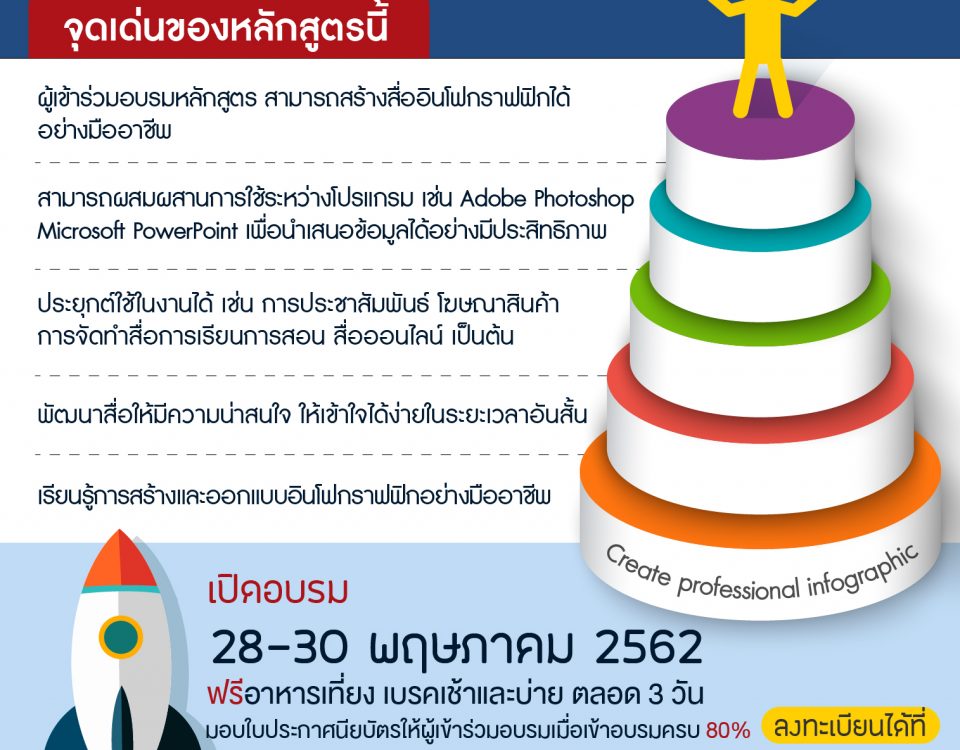 จุดเด่นของหลักสูตรนี้

ผู้เข้าร่วมอบรมหลักสูตร สามารถสร้างสื่ออินโฟกราฟฟิกได้อย่างมืออาชีพ

สามารถผสมผสานการใช้ระหว่างโปรแกรม เช่น Adobe Photoshop Microsoft PowerPoint เพื่อนำเสนอข้อมูลได้อย่างมีประสิทธิภาพ

ประยุกต์ใช้ในงานได้ เช่น การประชาสัมพันธ์ โฆษณาสินค้า การจัดทำสื่อการเรียนการสอน สื่อออนไลน์ เป็นต้น

พัฒนาสื่อให้มีความน่าสนใจ ให้เข้าใจได้ง่ายในระยะเวลาอันสั้น

เรียนรู้การสร้างและออกแบบอินโฟกราฟฟิกอย่างมืออาชีพ

Create professional infographic

เปิดอบรม

28-30 พฤษภาคม 2562

ฟรีอาหารเที่ยง เบรคเช้าและบ่าย ตลอด 3 วัน

มอบใบประกาศนียบัตรให้ผู้เข้าร่วมอบรมเมื่อเข้าอบรมครบ 80%

ลงทะเบียนได้ที่