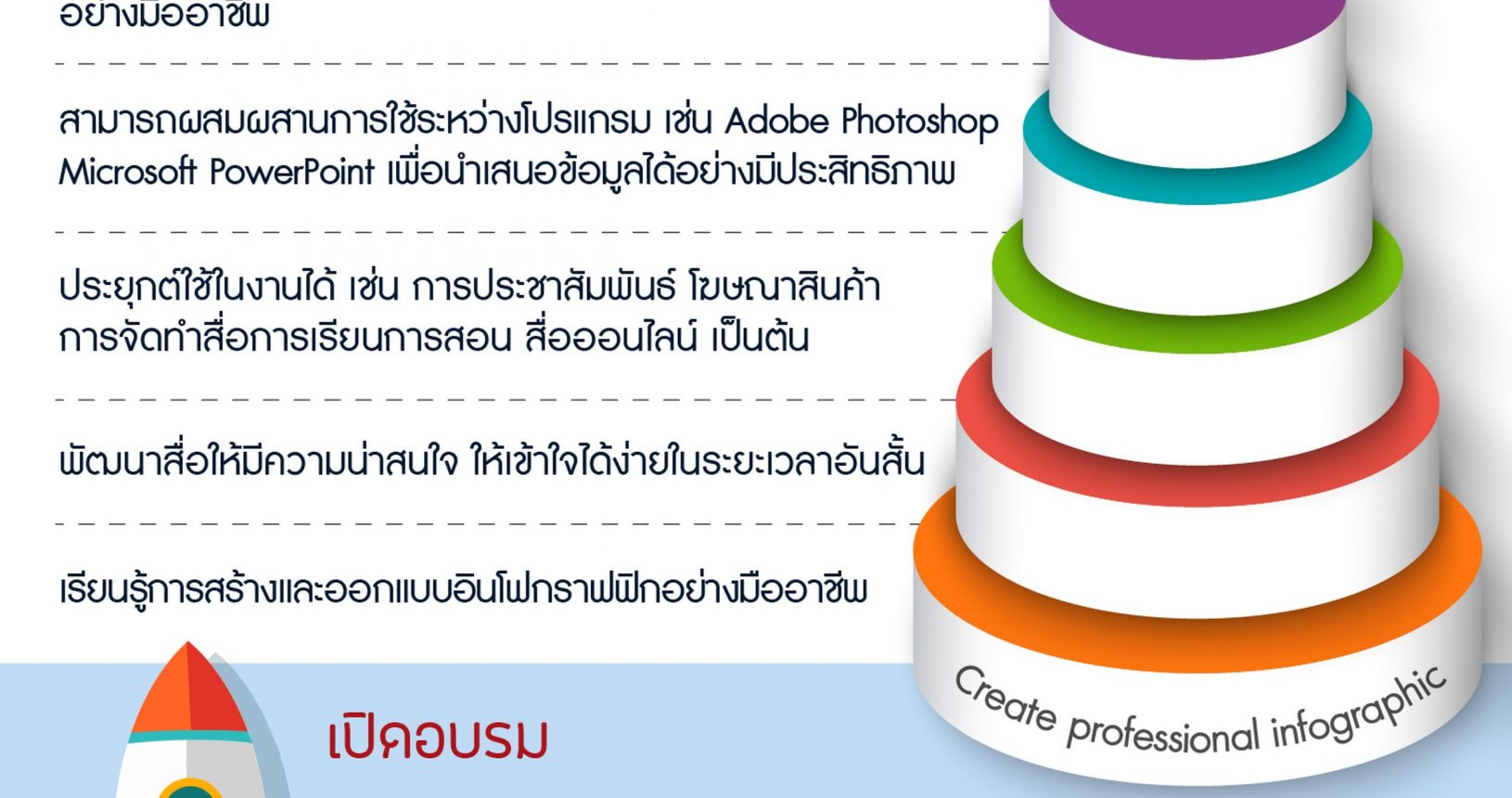 อย่างมืออาชีพ

สามารถผสมผสานการใช้ระหว่างโปรแกรม เช่น Adobe Photoshop Microsoft PowerPoint เพื่อนำเสนอข้อมูลได้อย่างมีประสิทธิภาพ

ประยุกต์ใช้ในงานได้ เช่น การประชาสัมพันธ์ โฆษณาสินค้า การจัดทำสื่อการเรียนการสอน สื่อออนไลน์ เป็นต้น

พัฒนาสื่อให้มีความน่าสนใจ ให้เข้าใจได้ง่ายในระยะเวลาอันสั้น

เรียนรู้การสร้างและออกแบบอินโฟกราฟฟิกอย่างมืออาชีพ

Create professional infographic

เปิดอบรม