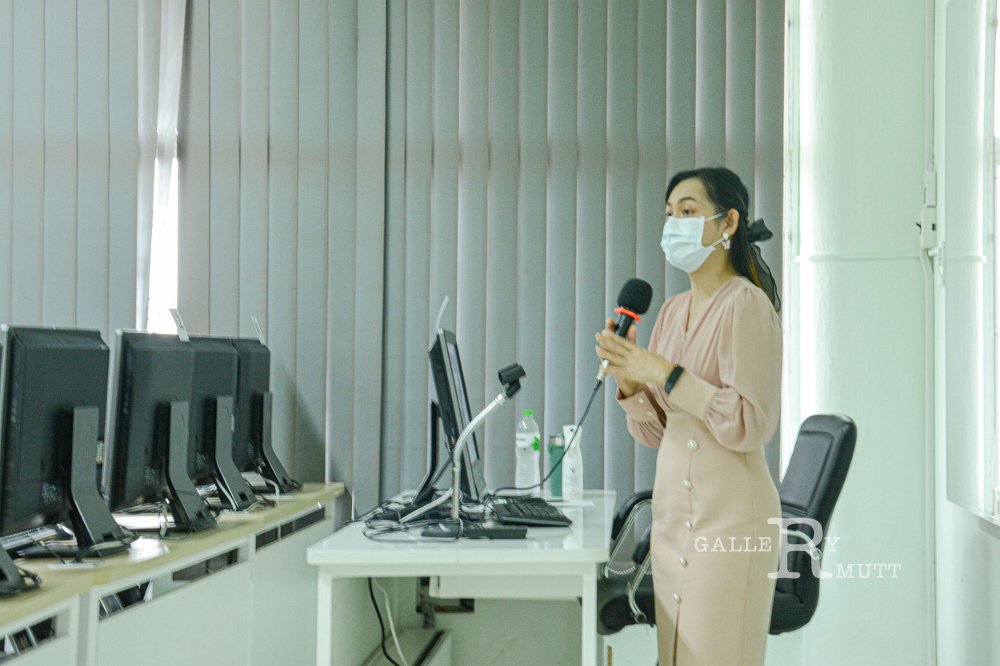 GALLERY RMUTT