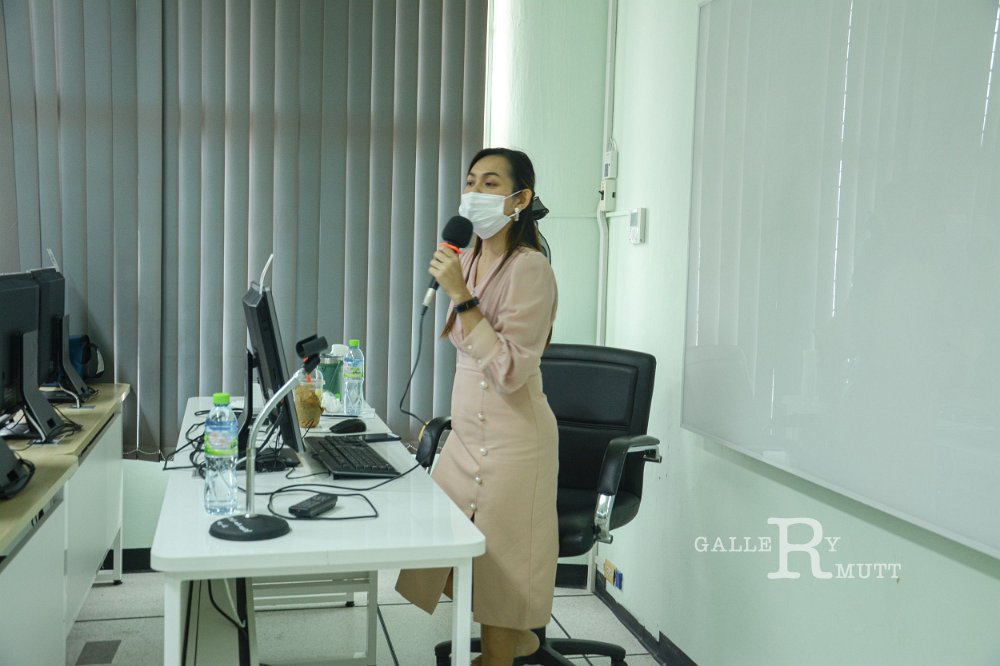 GALLERY RMUTT